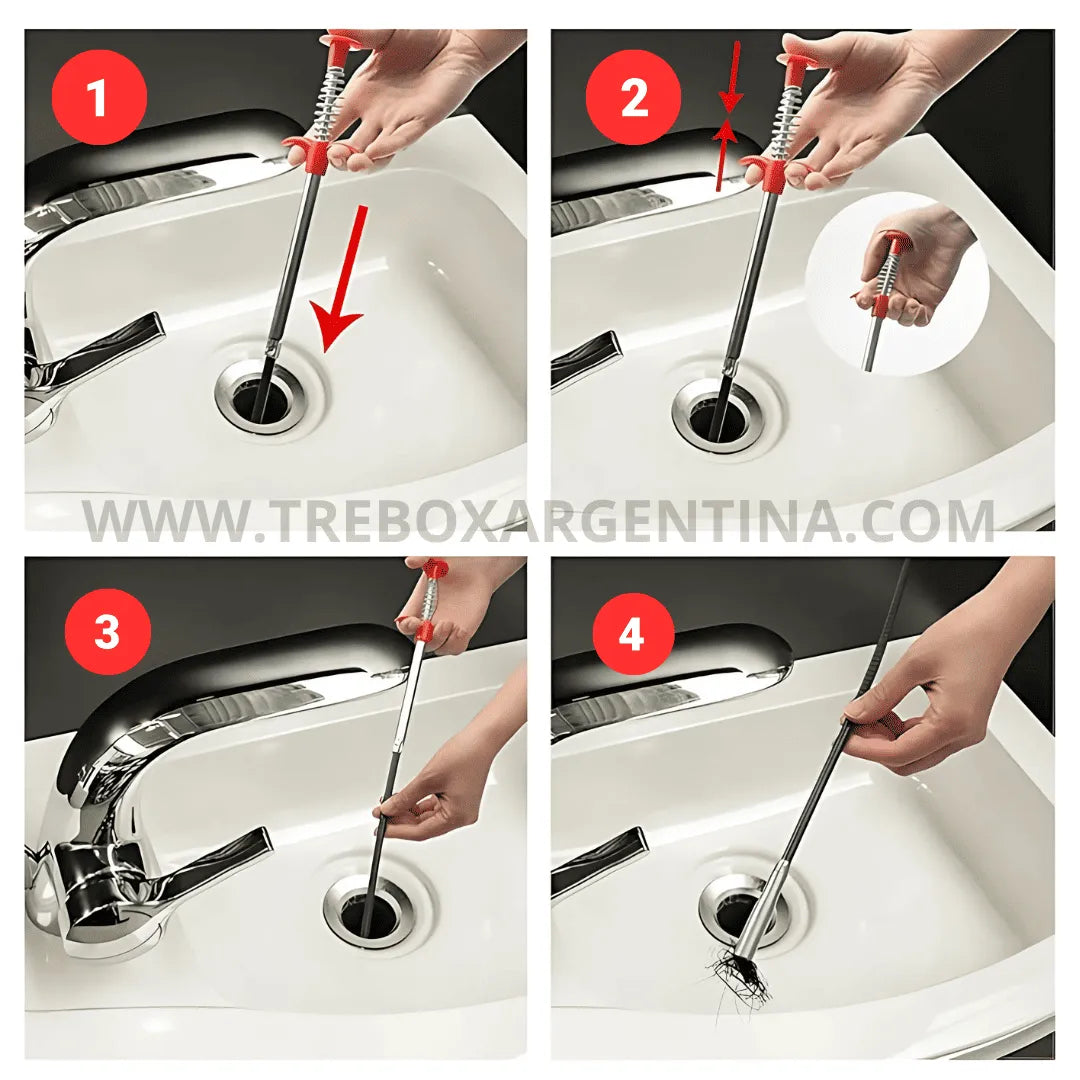 1

2

WWW.TREBOXARGENTINA.COM

3

4