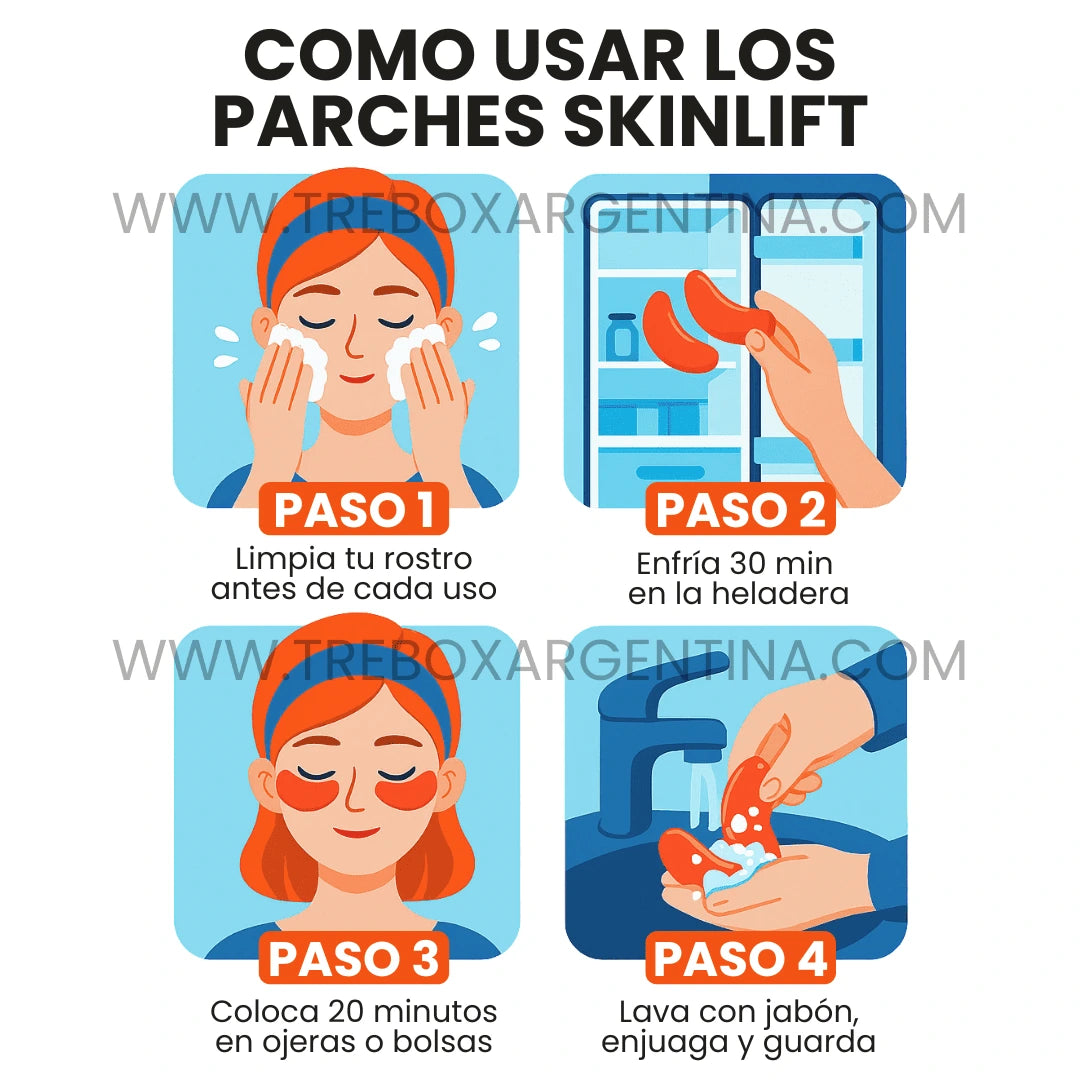 COMO USAR LOS PARCHES SKINLIFT

WWW.TREBOXARGENTINA.COM

PASO 1
Limpia tu rostro antes de cada uso

PASO 2
Enfría 30 min en la heladera

WWW.TREBOXARGENTINA.COM

PASO 3
Coloca 20 minutos en ojeras o bolsas

PASO 4
Lava con jabón, enjuaga y guarda