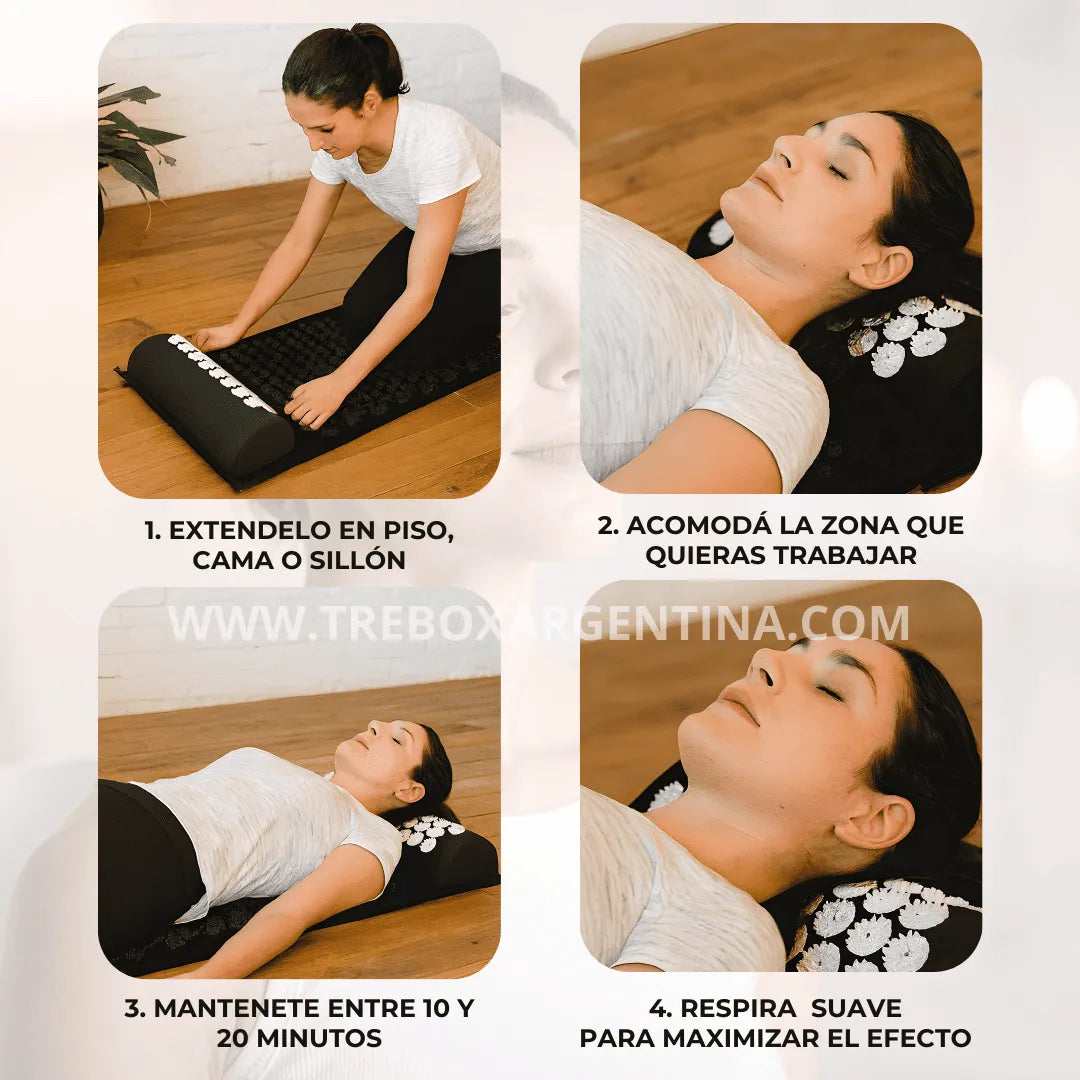 1. EXTENDELO EN PISO, CAMA O SILLÓN

2. ACOMODÁ LA ZONA QUE QUIERAS TRABAJAR

WWW.TREBOXARGENTINA.COM

3. MANTENETE ENTRE 10 Y 20 MINUTOS

4. RESPIRA SUAVE PARA MAXIMIZAR EL EFECTO