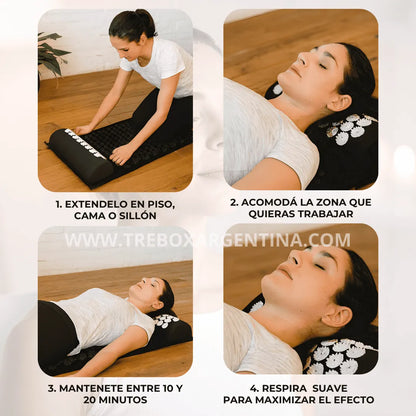 1. EXTENDELO EN PISO, CAMA O SILLÓN

2. ACOMODÁ LA ZONA QUE QUIERAS TRABAJAR

WWW.TREBOXARGENTINA.COM

3. MANTENETE ENTRE 10 Y 20 MINUTOS

4. RESPIRA SUAVE PARA MAXIMIZAR EL EFECTO