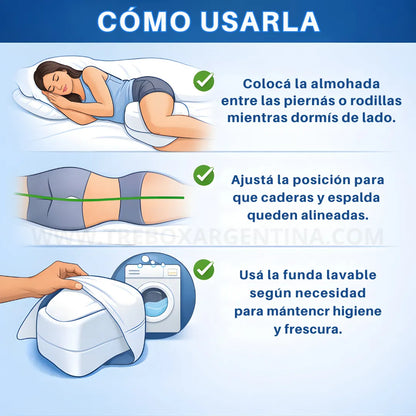 CÓMO USARLA

Colocá la almohada entre las piernás o rodillas mientras dormís de lado.

Ajustá la posición para que caderas y espalda queden alineadas.

WWW.TREBOXARGENTINA.COM

Usá la funda lavable según necesidad para mántencr higiene y frescura.