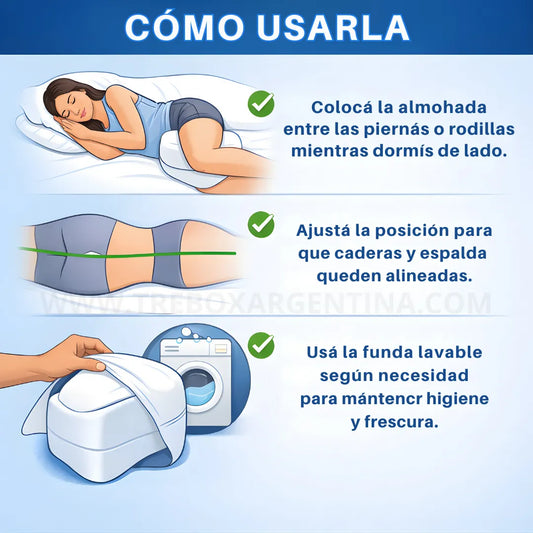 CÓMO USARLA

Colocá la almohada entre las piernás o rodillas mientras dormís de lado.

Ajustá la posición para que caderas y espalda queden alineadas.

WWW.TREBOXARGENTINA.COM

Usá la funda lavable según necesidad para mántencr higiene y frescura.