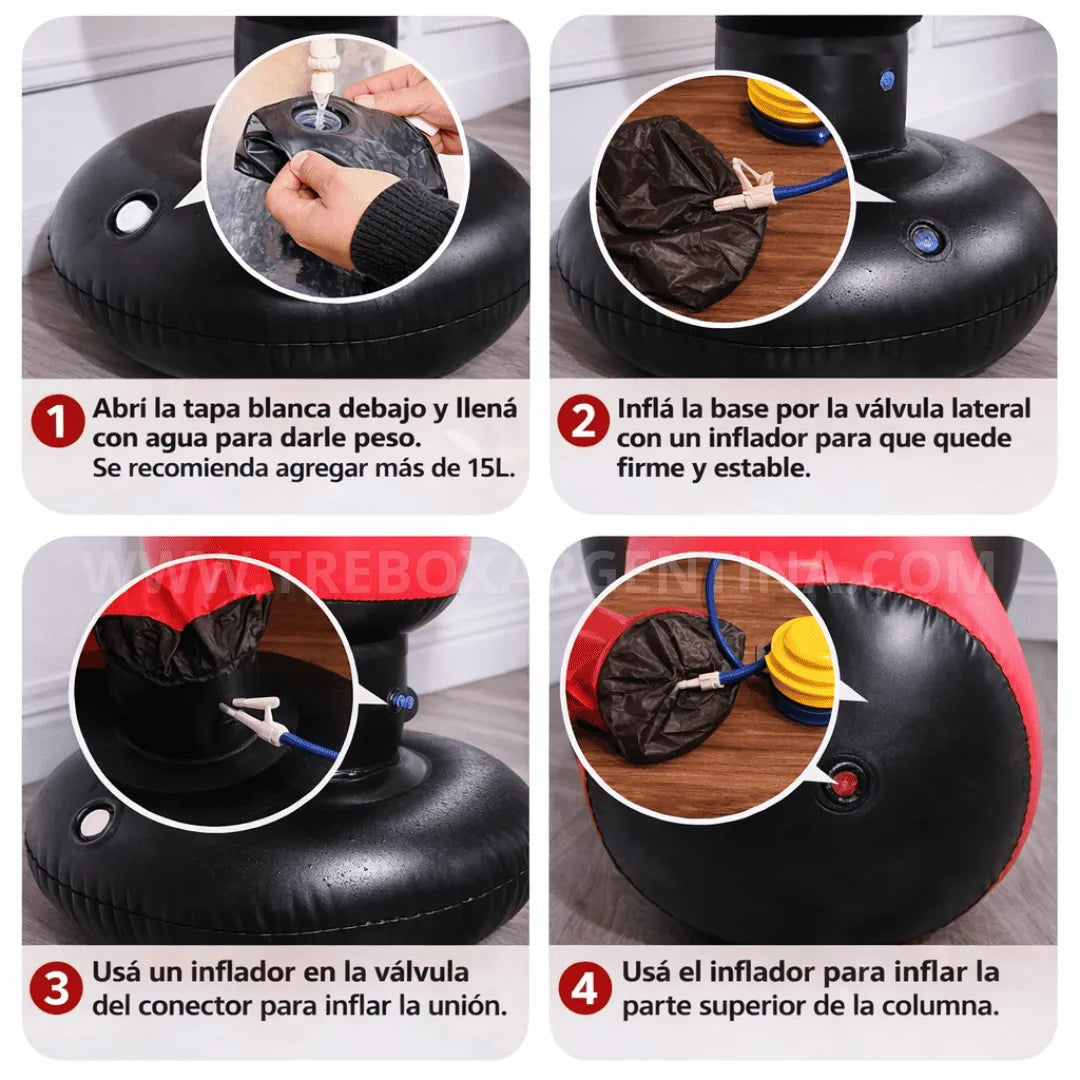 1 Abrí la tapa blanca debajo y llená con agua para darle peso.
Se recomienda agregar más de 15L.

2 Inflá la base por la válvula lateral con un inflador para que quede firme y estable.

WWW.TREBOXARGENTINA.COM

3 Usá un inflador en la válvula del conector para inflar la unión.

4 Usá el inflador para inflar la parte superior de la columna.