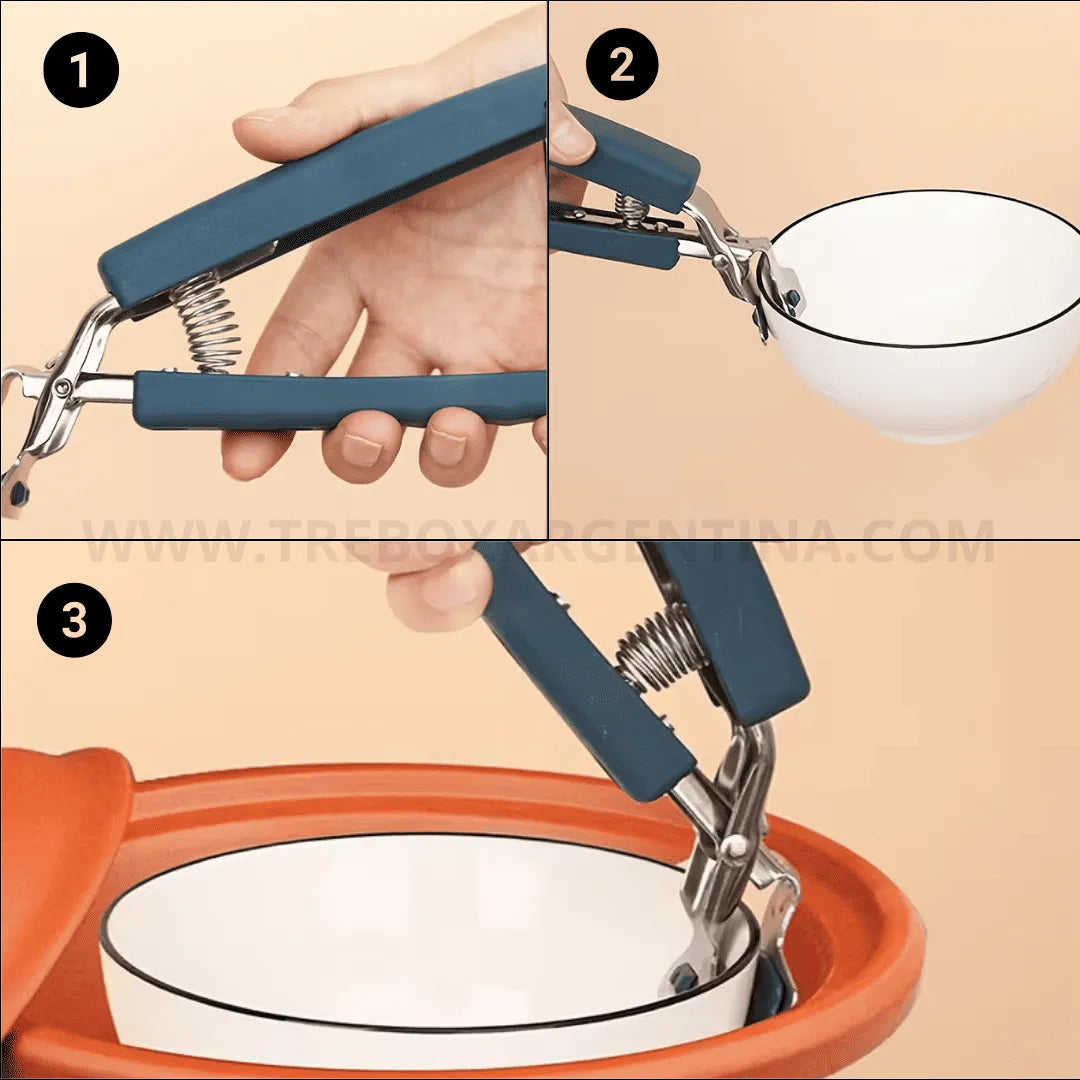 1

2

WWW.TREBOXARGENTINA.COM

3