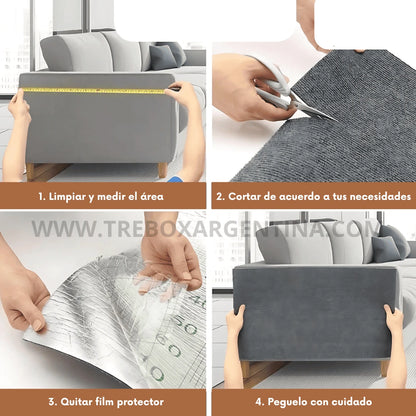 1. Limpiar y medir el área

2. Cortar de acuerdo a tus necesidades

WWW.TREBOXARGENTINA.COM

40
50
60
0

3. Quitar film protector

4. Peguelo con cuidado