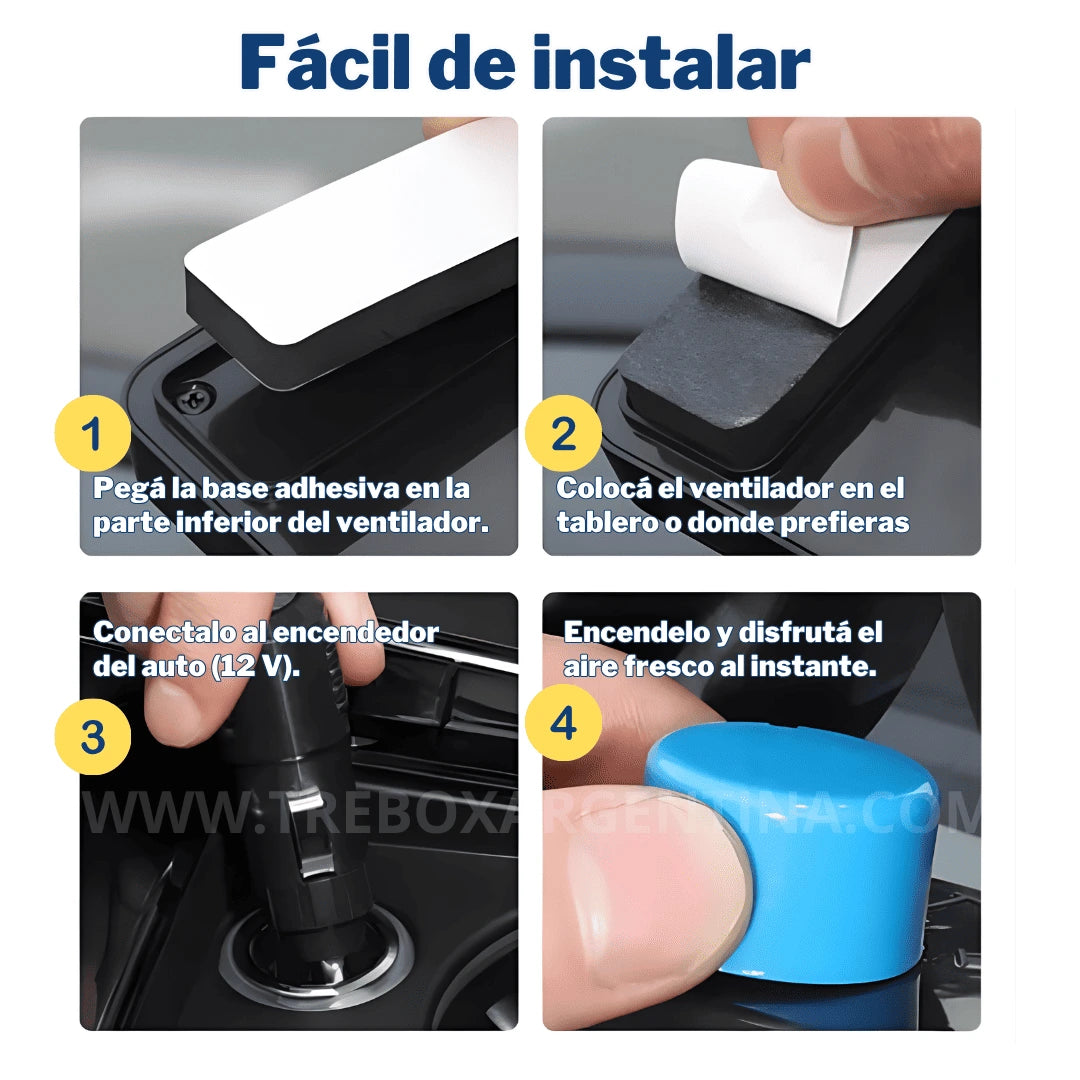 Fácil de instalar

1
Pegá la base adhesiva en la parte inferior del ventilador.

2
Colocá el ventilador en el tablero o donde prefieras

Conectalo al encendedor del auto (12 V).
3

Encendelo y disfrutá el aire fresco al instante.
4

WWW.TREBOXARGENTINA.COM