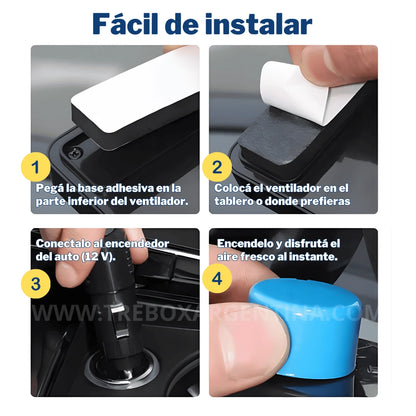 Fácil de instalar

1
Pegá la base adhesiva en la parte inferior del ventilador.

2
Colocá el ventilador en el tablero o donde prefieras

Conectalo al encendedor del auto (12 V).
3

Encendelo y disfrutá el aire fresco al instante.
4

WWW.TREBOXARGENTINA.COM