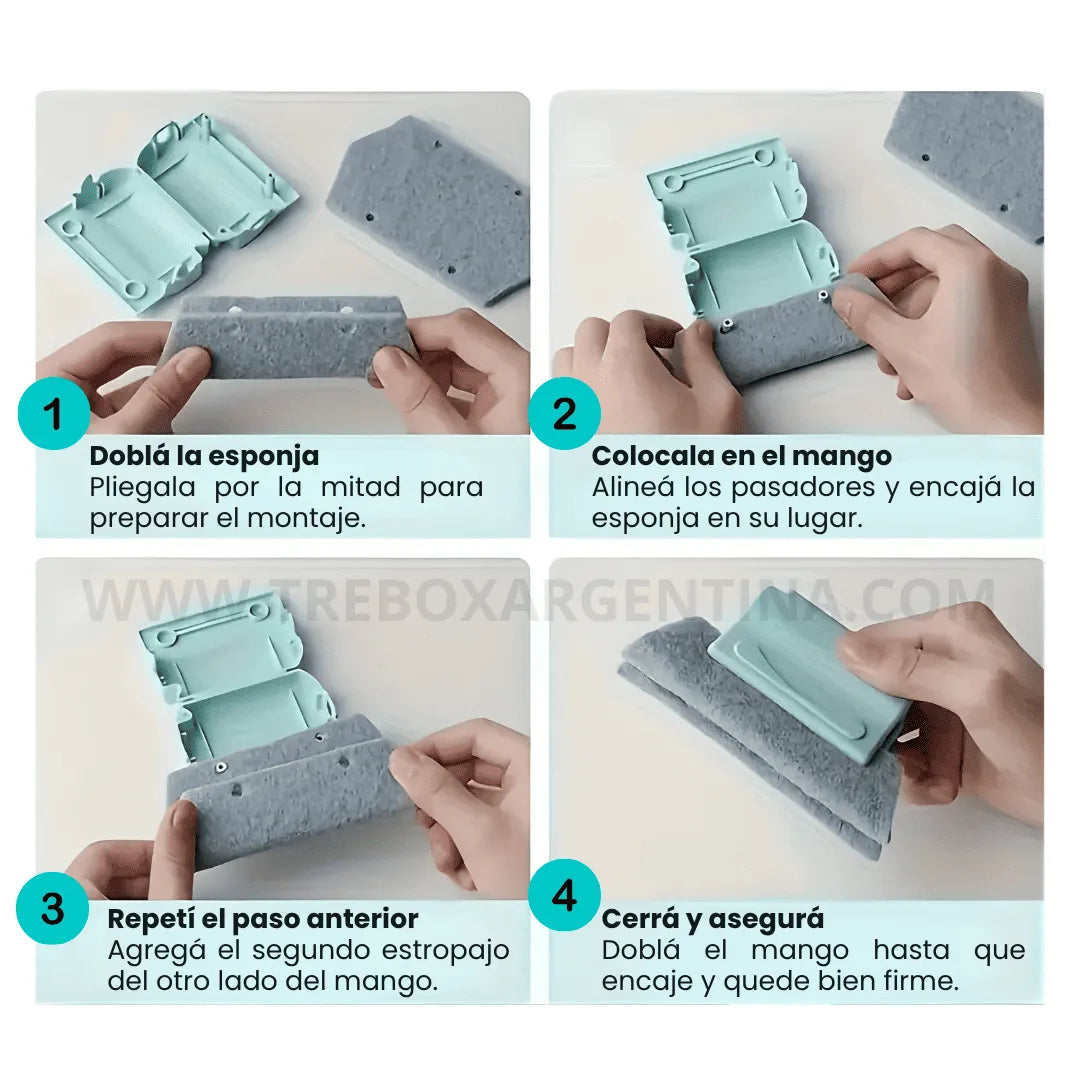 1
Doblá la esponja
Pliegala por la mitad para preparar el montaje.

2
Colocala en el mango
Alineá los pasadores y encajá la esponja en su lugar.

WWW.TREBOXARGENTINA.COM

3
Repetí el paso anterior
Agregá el segundo estropajo del otro lado del mango.

4
Cerrá y asegurá
Doblá el mango hasta que encaje y quede bien firme.