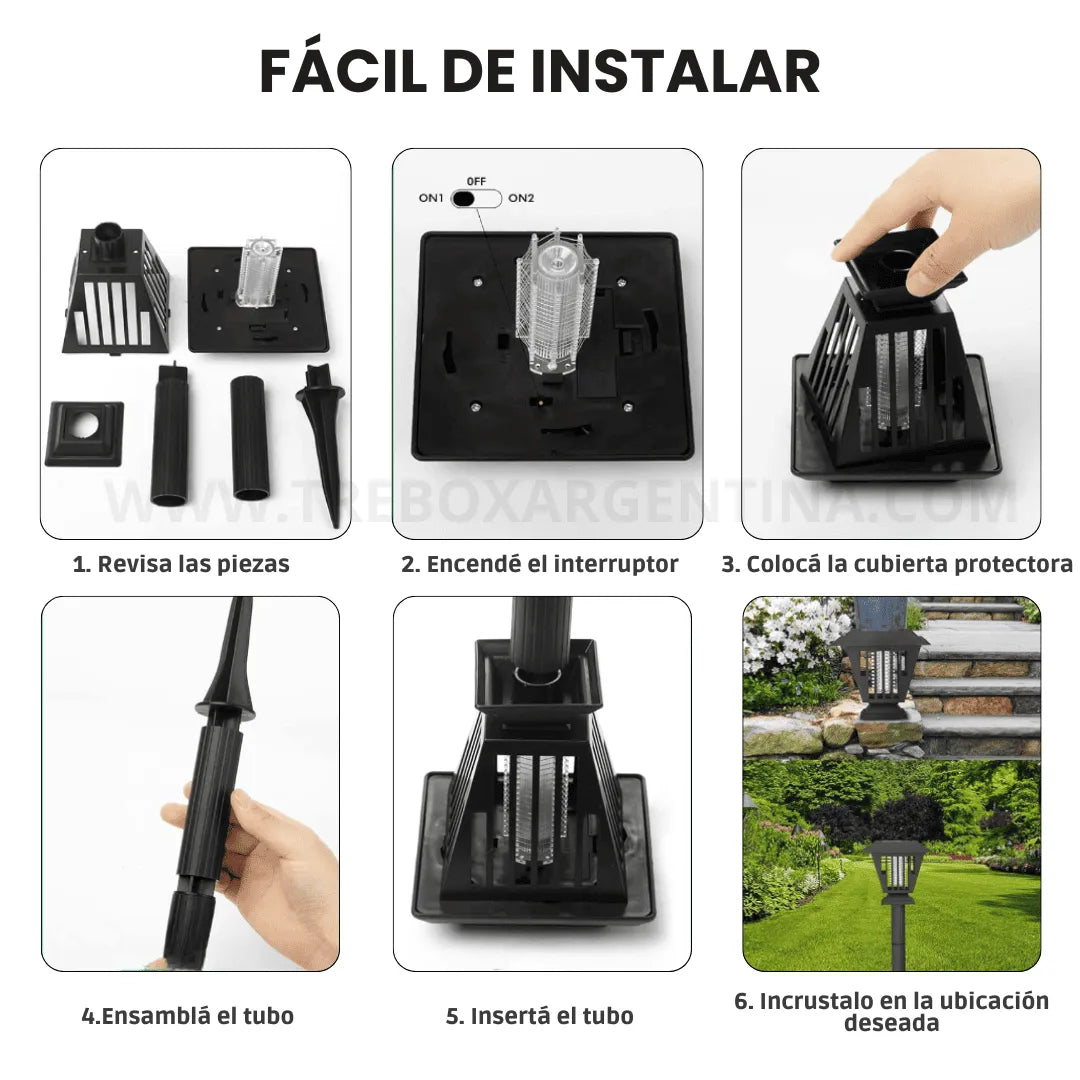 FÁCIL DE INSTALAR

OFF
ON1
ON2

WWW.TREBOXARGENTINA.COM

1. Revisa las piezas

2. Encendé el interruptor

3. Colocá la cubierta protectora

4.Ensamblá el tubo

5. Insertá el tubo

6. Incrustalo en la ubicación deseada